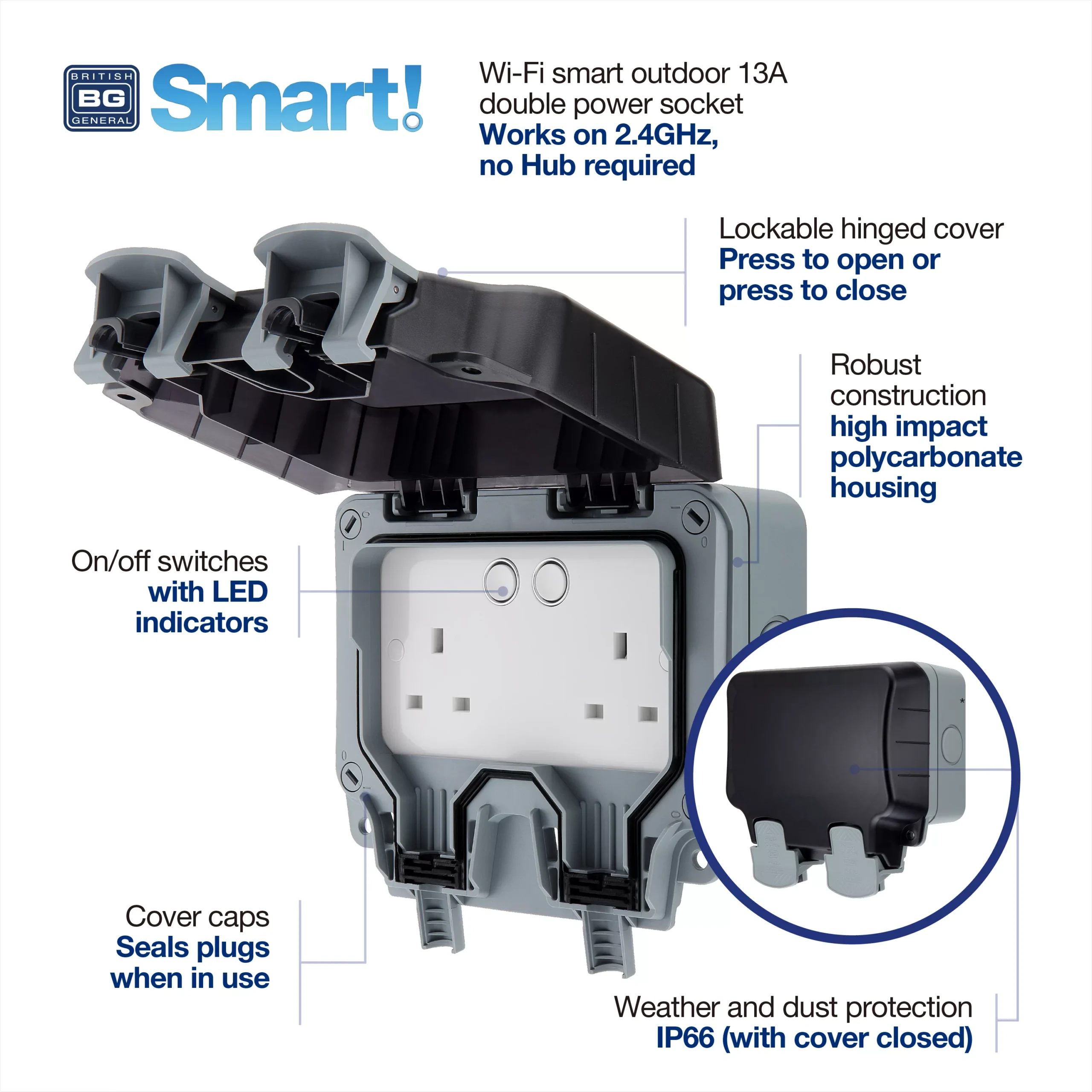 BRITISH BG GENERAL Smart!

Wi-Fi smart outdoor 13A double power socket
Works on 2.4GHz, no Hub required

Lockable hinged cover
Press to open or press to close

Robust construction
high impact polycarbonate housing

On/off switches
with LED indicators

Cover caps
Seals plugs when in use

Weather and dust protection
IP66 (with cover closed)